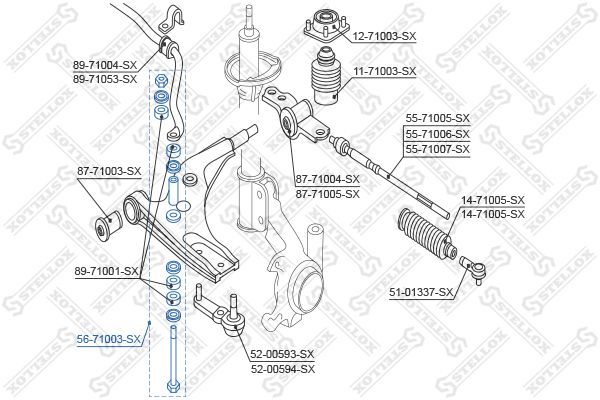 89-71004-SX
89-71053-SX
12-71003-SX
11-71003-SX
55-71005-SX
55-71006-SX
55-71007-SX
87-71003-SX
87-71004-SX
87-71005-SX
14-71005-SX
14-71005-SX
89-71001-SX
51-01337-SX
56-71003-SX
52-00593-SX
52-00594-SX
STELLOX