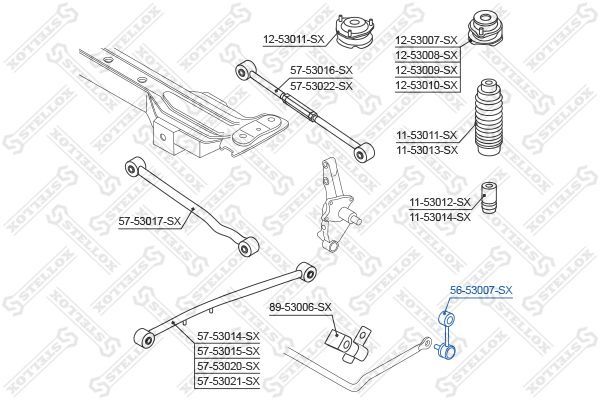 12-53011-SX

12-53007-SX
12-53008-SX
12-53009-SX
12-53010-SX

57-53016-SX
57-53022-SX

11-53011-SX
11-53013-SX

11-53012-SX
11-53014-SX

57-53017-SX

56-53007-SX

89-53006-SX

57-53014-SX
57-53015-SX
57-53020-SX
57-53021-SX

STELLOX