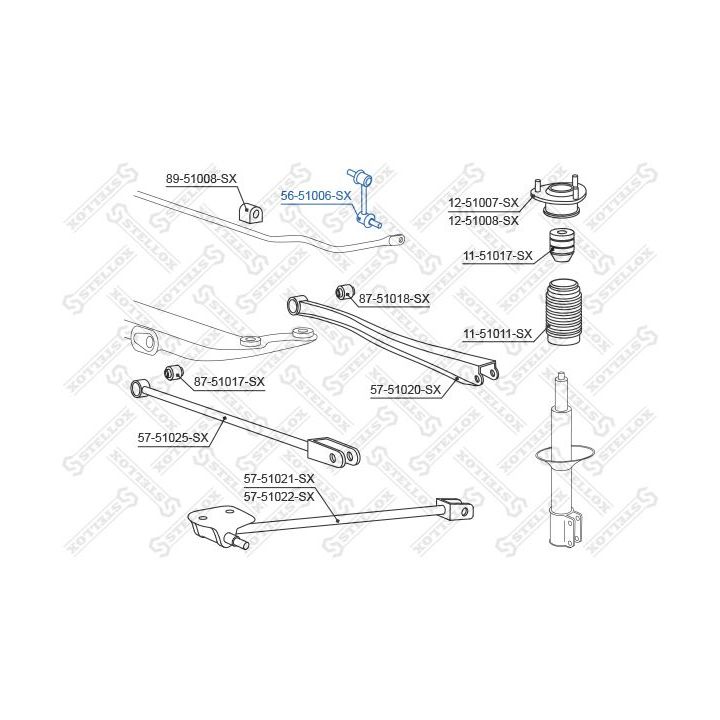 89-51008-SX
56-51006-SX
12-51007-SX
12-51008-SX
11-51017-SX
87-51018-SX
11-51011-SX
87-51017-SX
57-51020-SX
57-51025-SX
57-51021-SX
57-51022-SX
STELLOX