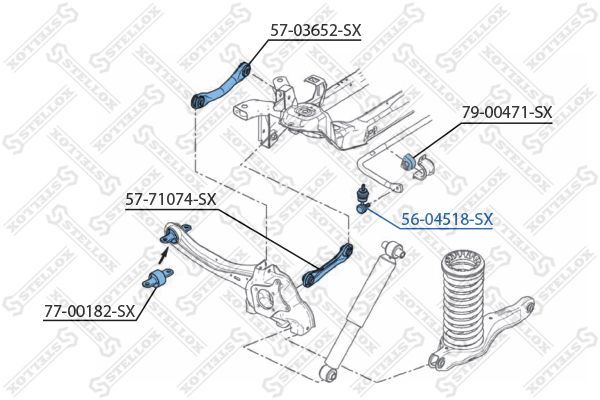 57-03652-SX

79-00471-SX

57-71074-SX

56-04518-SX

77-00182-SX

STELLOX