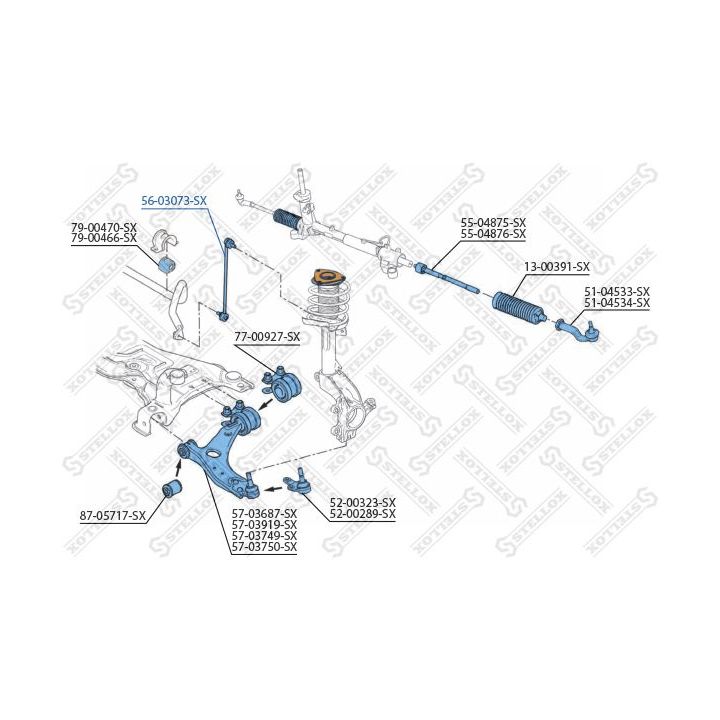 56-03073-SX
79-00470-SX
79-00466-SX
55-04875-SX
55-04876-SX
13-00391-SX
51-04533-SX
51-04534-SX
77-00927-SX
87-05717-SX
57-03687-SX
57-03919-SX
57-03749-SX
57-03750-SX
52-00323-SX
52-00289-SX
STELLOX