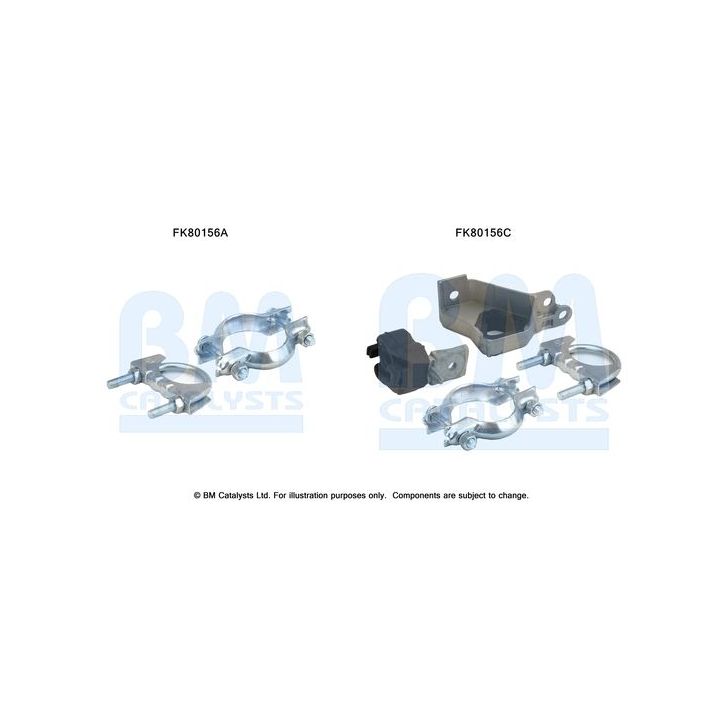 FK80156A

BM CATALYSTS

FK80156C

BM CATALYSTS

© BM Catalysts Ltd. For illustration purposes only. Components are subject to change.