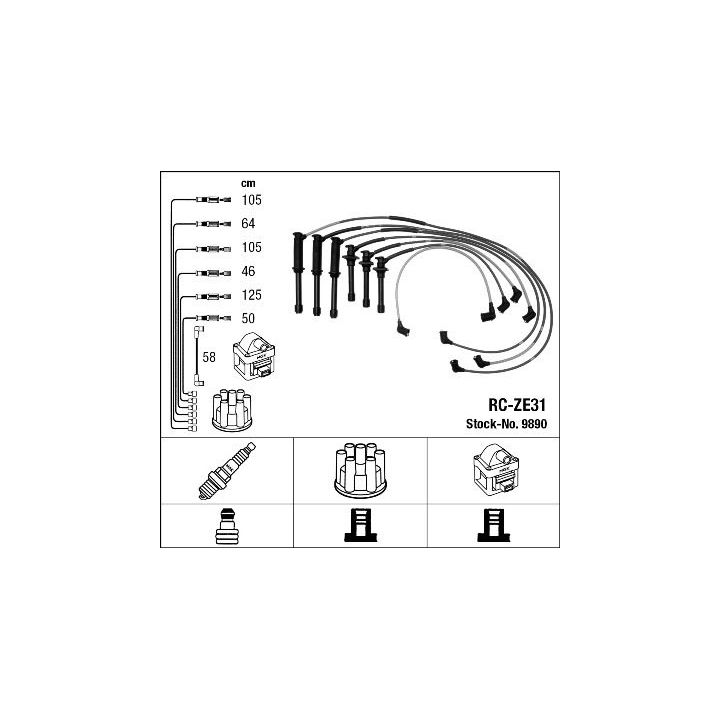 cm
105
64
105
46
125
50
58

RC-ZE31
Stock-No. 9890