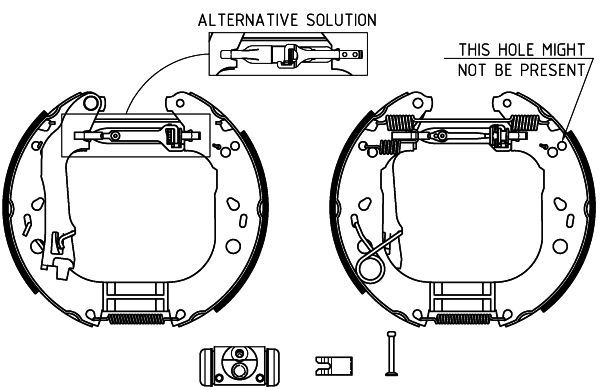 ALTERNATIVE SOLUTION

THIS HOLE MIGHT
NOT BE PRESENT