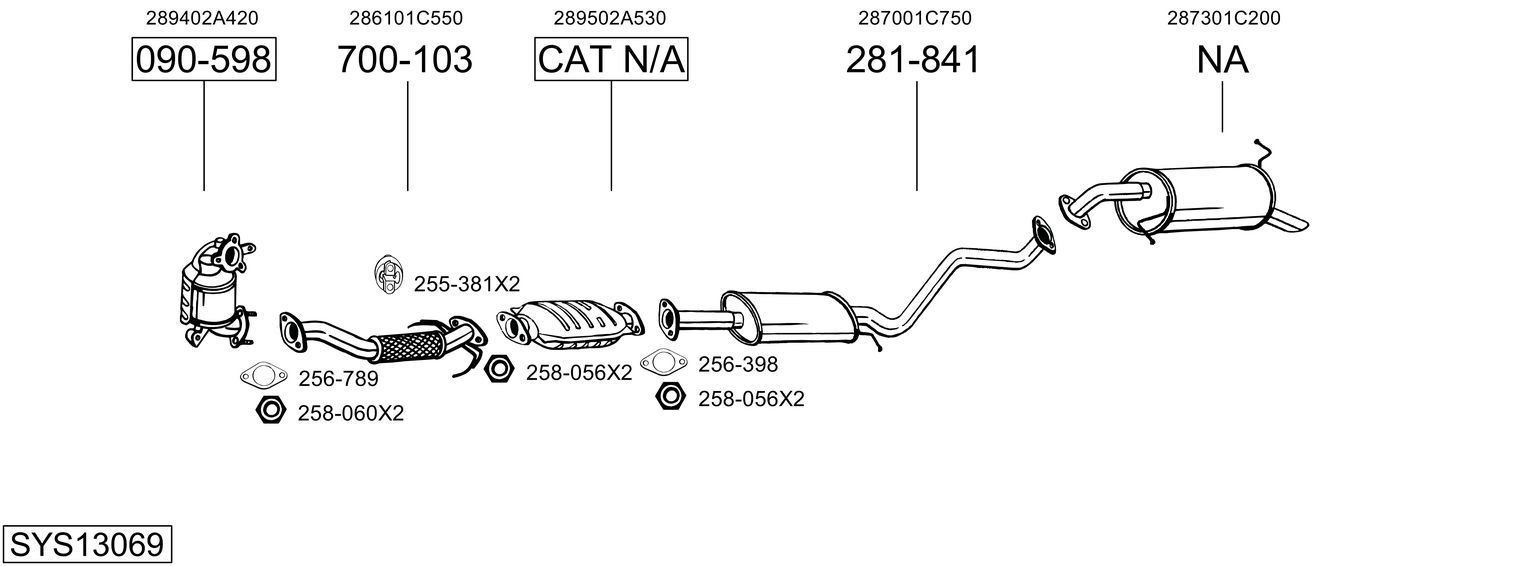 289402A420
090-598

286101C550
700-103

289502A530
CAT N/A

287001C750
281-841

287301C200
NA

255-381X2

256-789

258-060X2

258-056X2

256-398

258-056X2

SYS13069