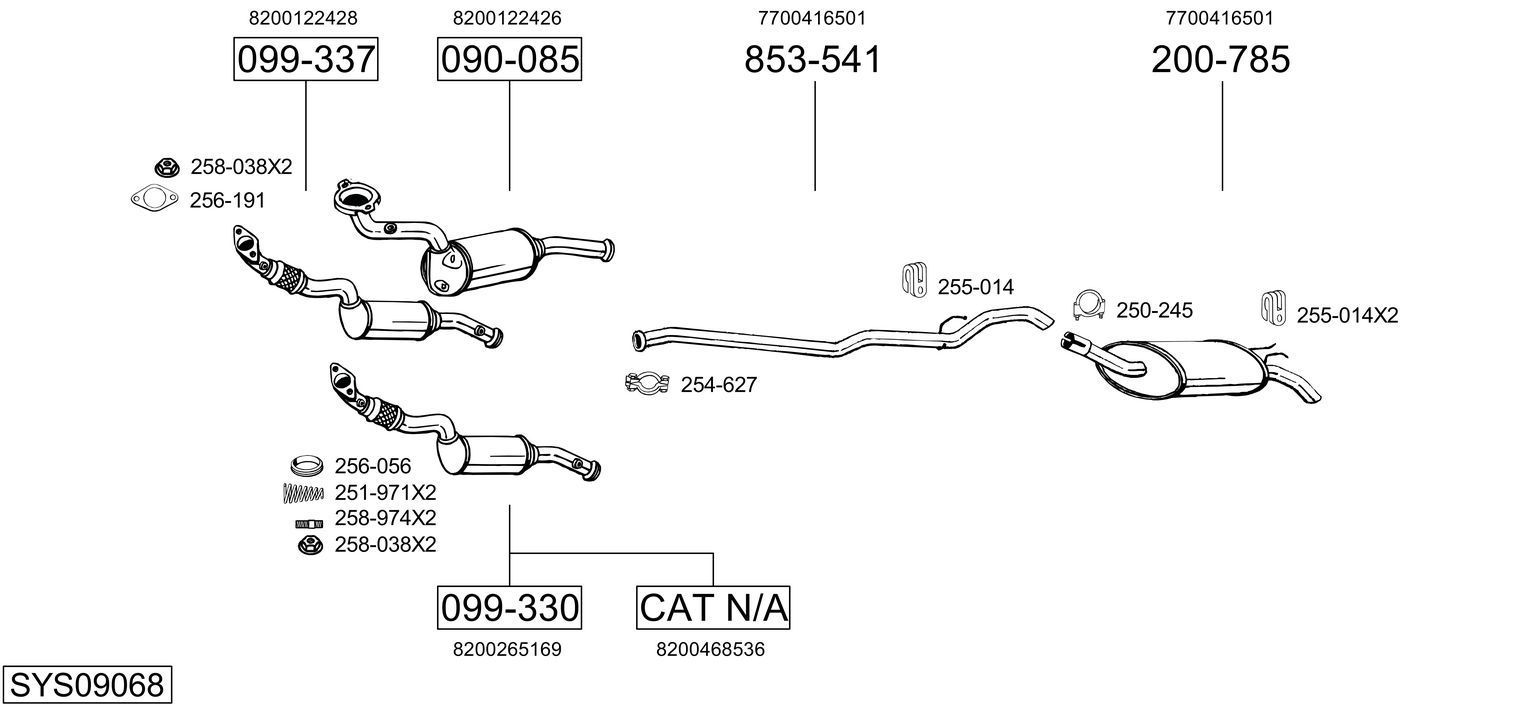 8200122428
099-337

8200122426
090-085

7700416501
853-541

7700416501
200-785

258-038X2
256-191

255-014

250-245

255-014X2

254-627

256-056
251-971X2
258-974X2
258-038X2

099-330
8200265169

CAT N/A
8200468536

SYS09068