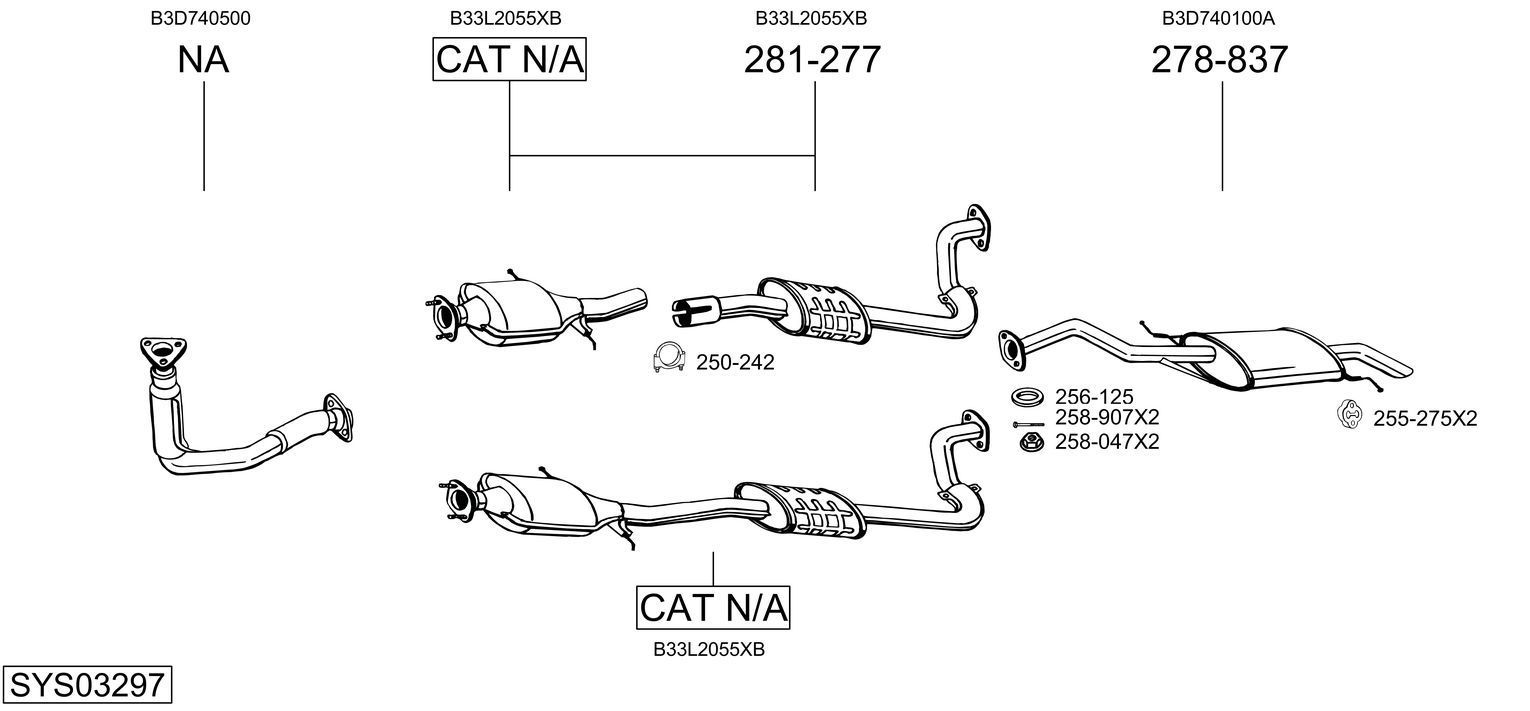 B3D740500
NA

B33L2055XB
CAT N/A

B33L2055XB
281-277

B3D740100A
278-837

250-242

256-125
258-907X2
258-047X2

255-275X2

CAT N/A
B33L2055XB

SYS03297