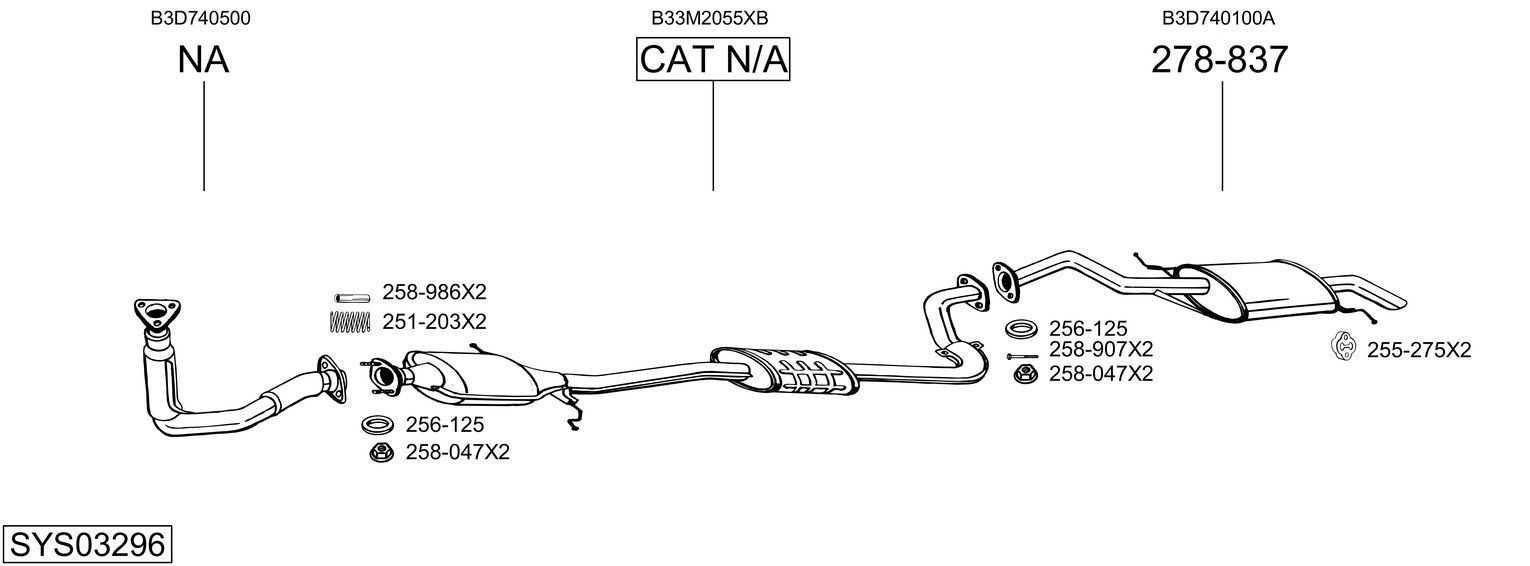 B3D740500
NA

B33M2055XB
CAT N/A

B3D740100A
278-837

258-986X2
251-203X2
256-125
258-047X2

256-125
258-907X2
258-047X2

255-275X2

SYS03296