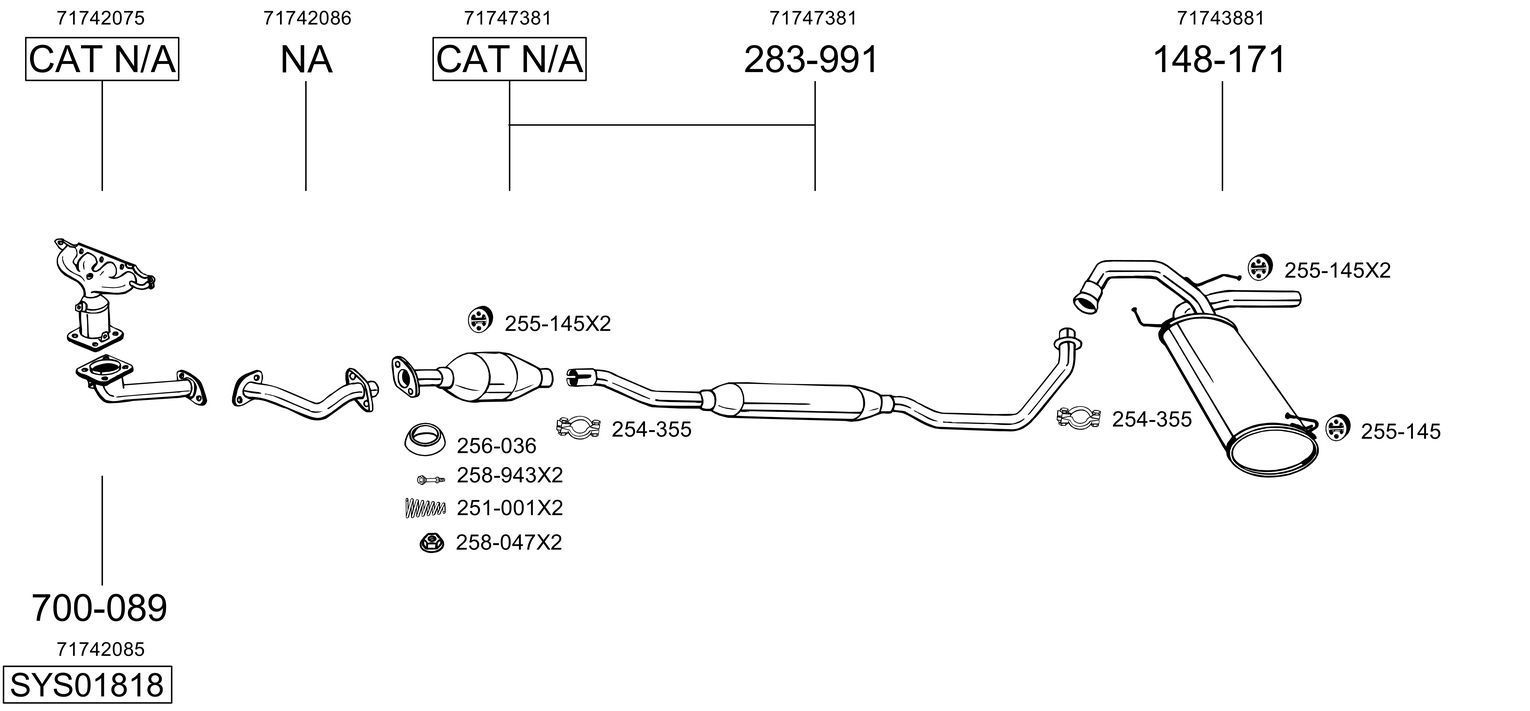 71742075
CAT N/A

71742086
NA

71747381
CAT N/A

71747381
283-991

71743881
148-171

255-145X2

255-145X2

254-355

254-355

255-145

256-036

258-943X2

251-001X2

258-047X2

700-089
71742085
SYS01818